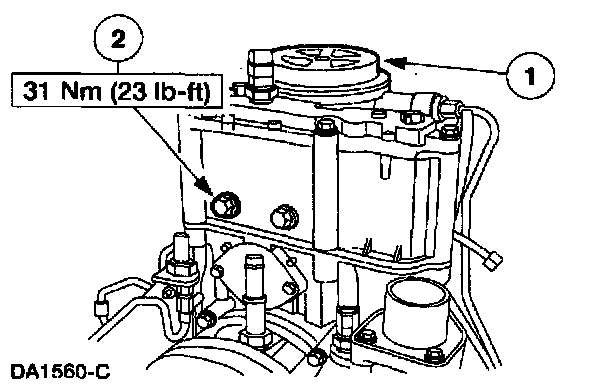 2
31 Nm (23 lb-ft)
1
DA1560-C