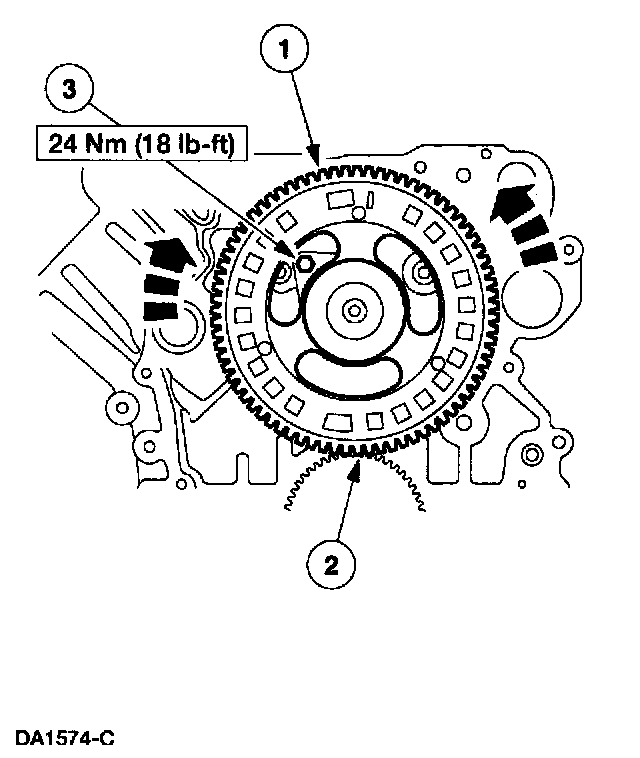 1

3

24 Nm (18 lb-ft)

2

DA1574-C