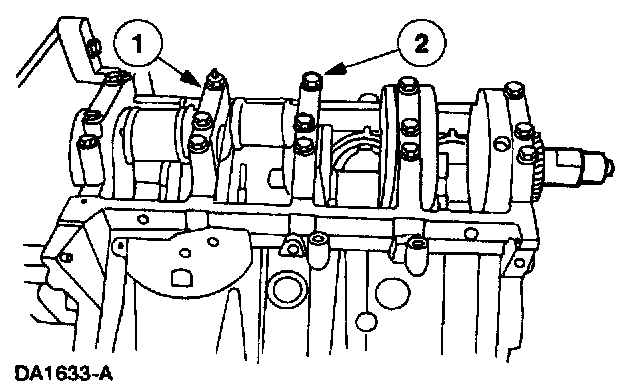 1

2

DA1633-A