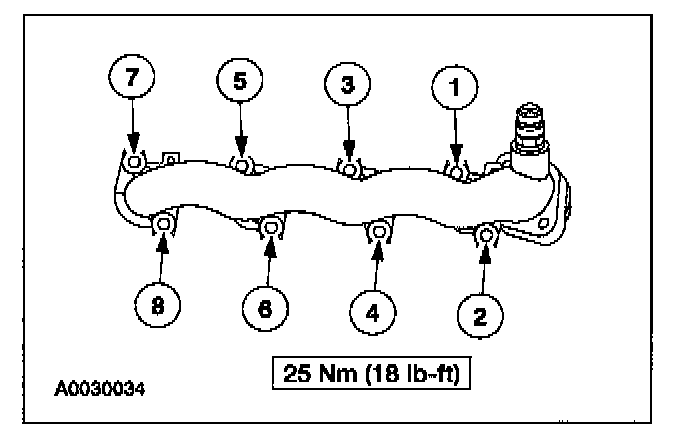 7
5
3
1
8
6
4
2
25 Nm (18 lb-ft)
A0030034