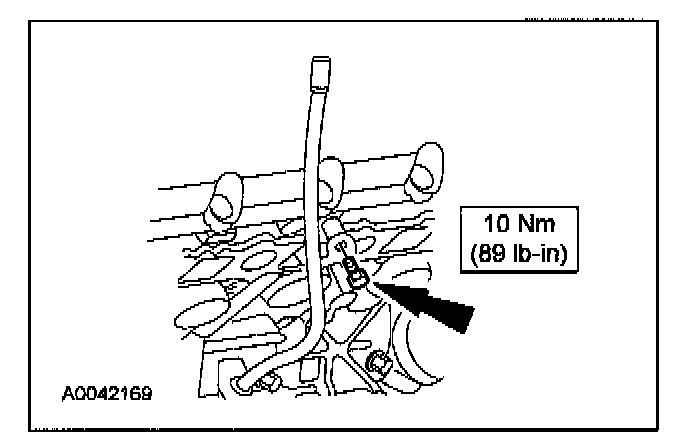 10 Nm
(89 lb-in)

A0042169