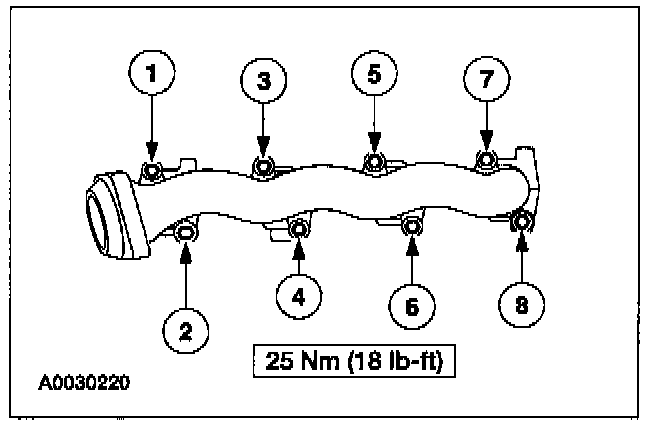 1
3
5
7
2
4
6
8
25 Nm (18 lb-ft)
A0030220