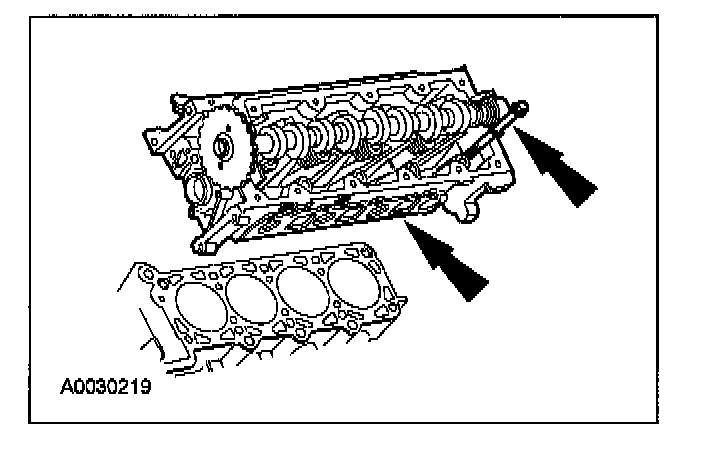 A0030219