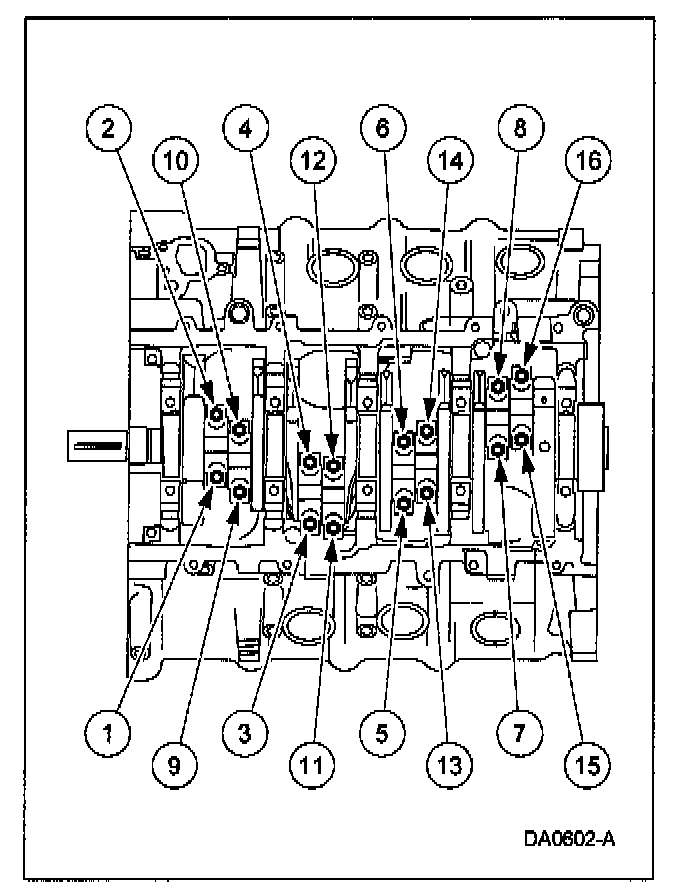 2
10
4
12
6
14
8
16
1
9
3
11
5
13
7
15
DA0602-A