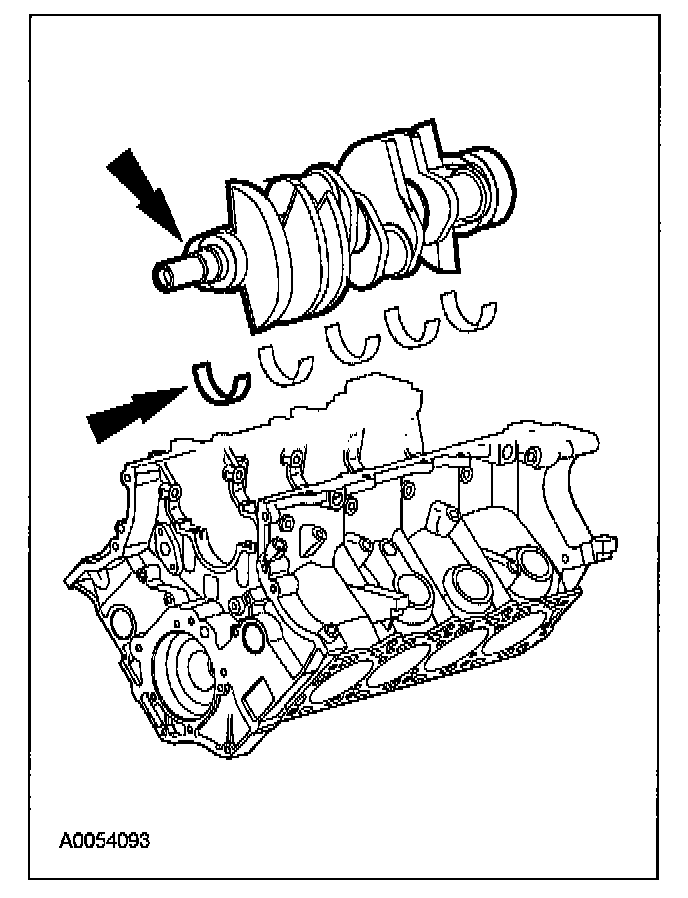 A0054093