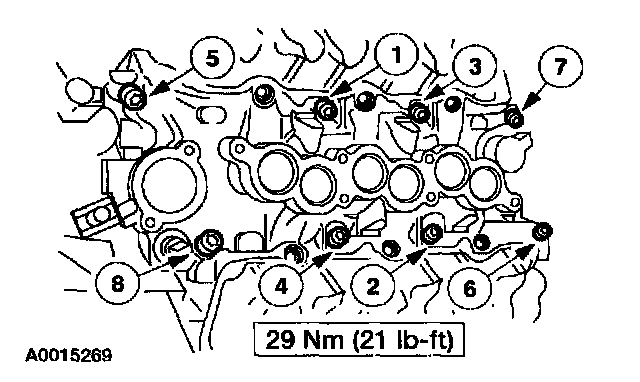 5
1
3
7
8
4
2
6
29 Nm (21 lb-ft)
A0015269