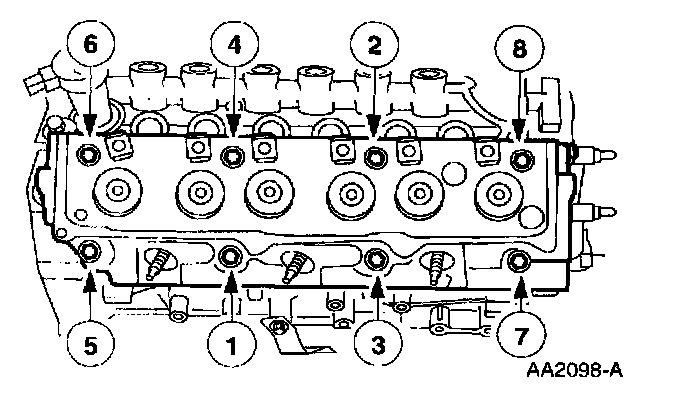 6
4
2
8
5
1
3
7
AA2098-A