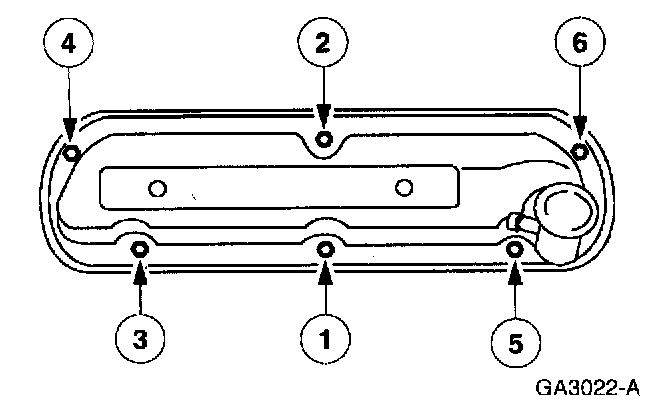 4
2
6
3
1
5
GA3022-A