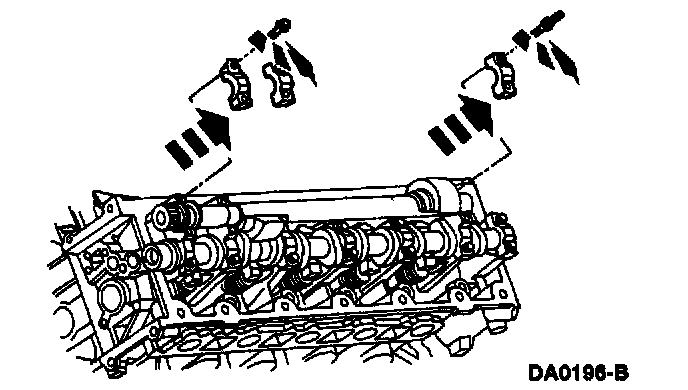 DA0196-B