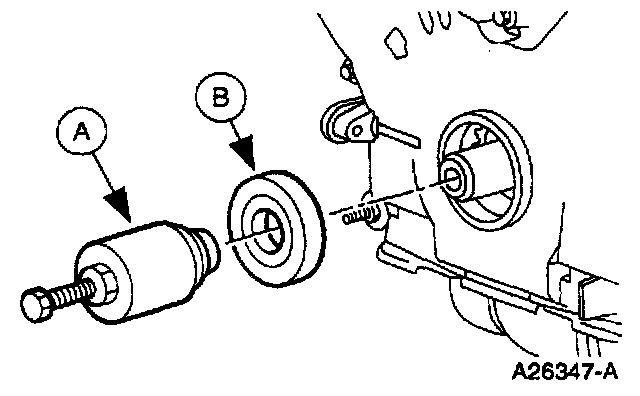 A

B

A26347-A