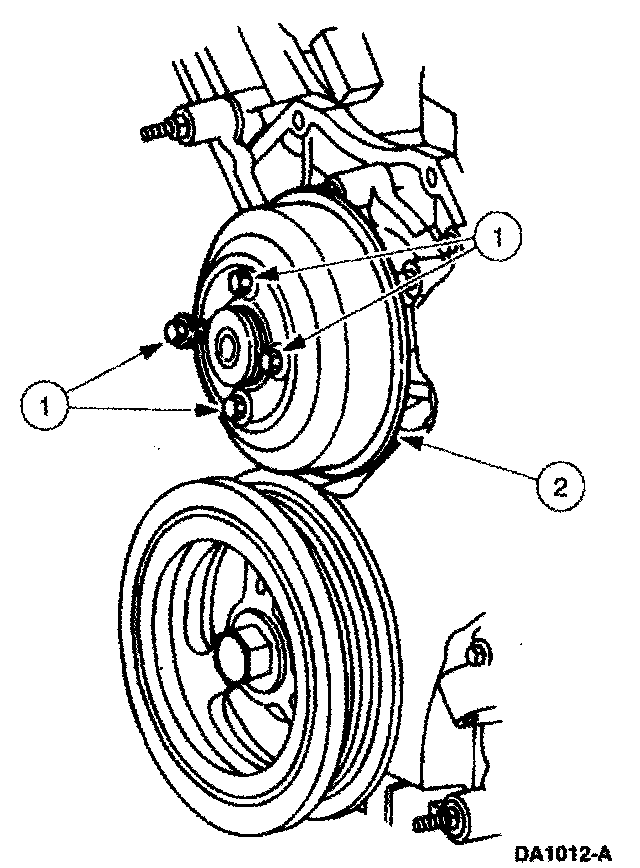 1

1

2

DA1012-A