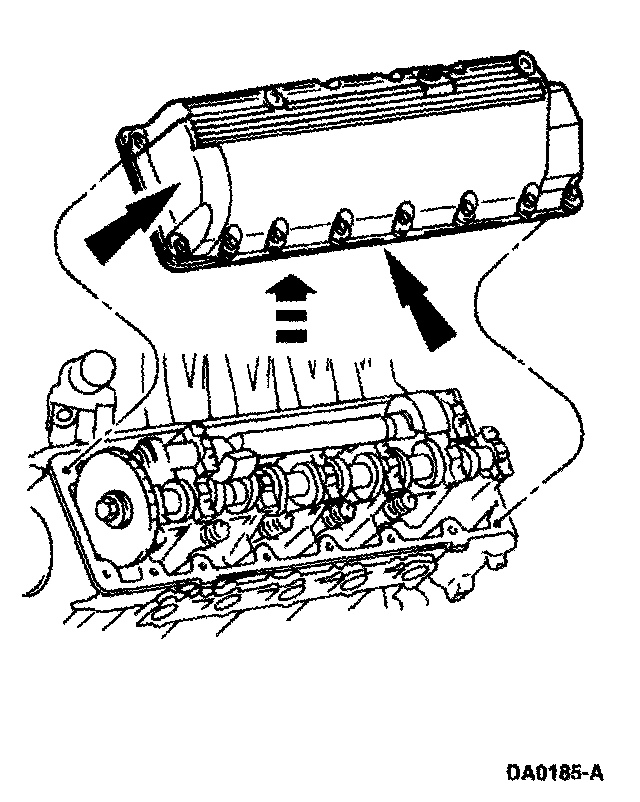 DA0185-A