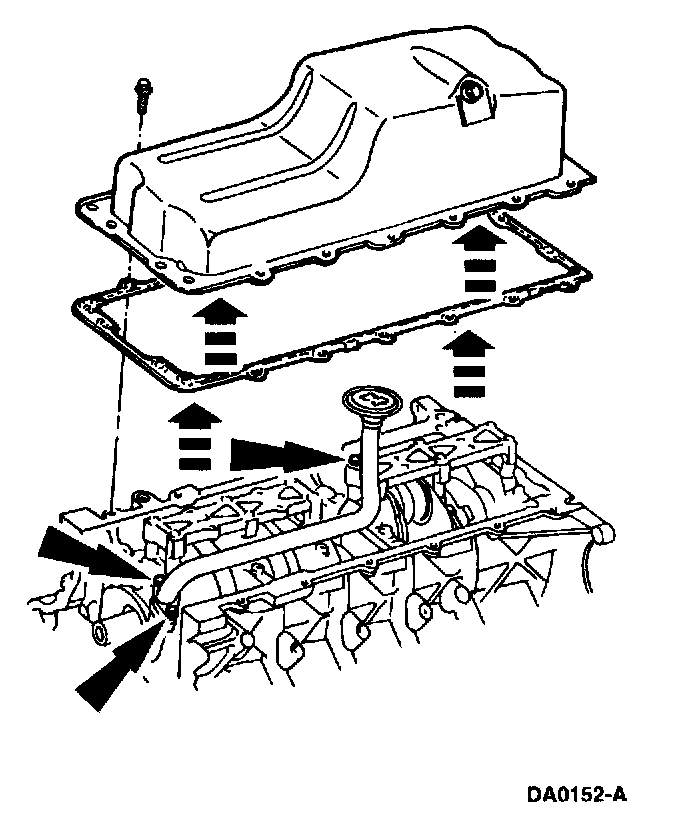 DA0152-A