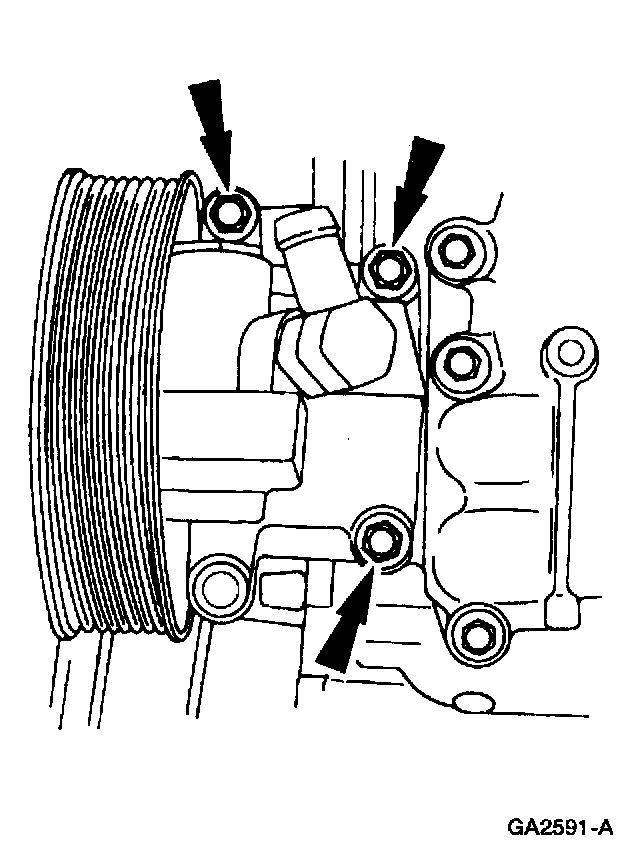 GA2591-A