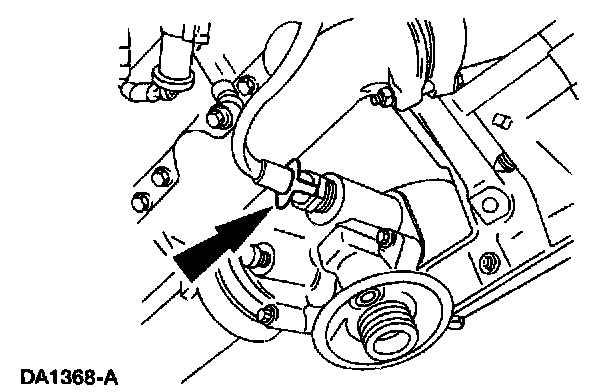 DA1368-A