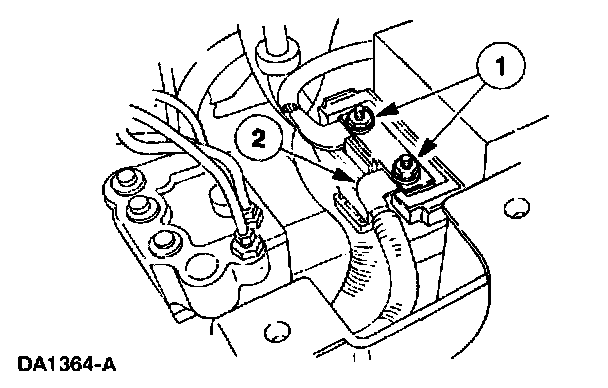 1

2

DA1364-A