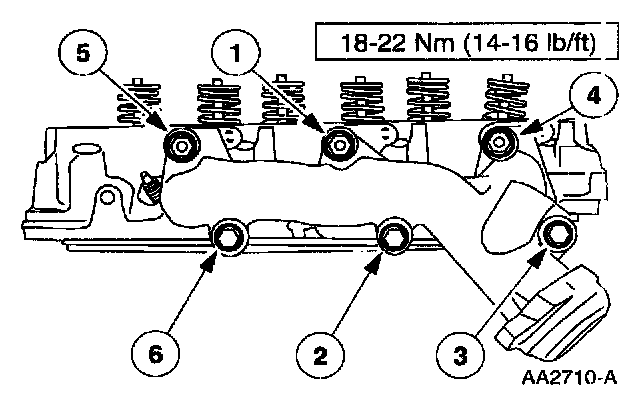 18-22 Nm (14-16 lb/ft)

5
1
4
6
2
3

AA2710-A