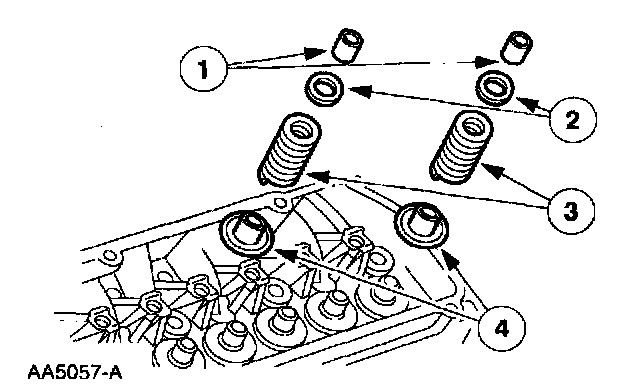 1
2
3
4
AA5057-A