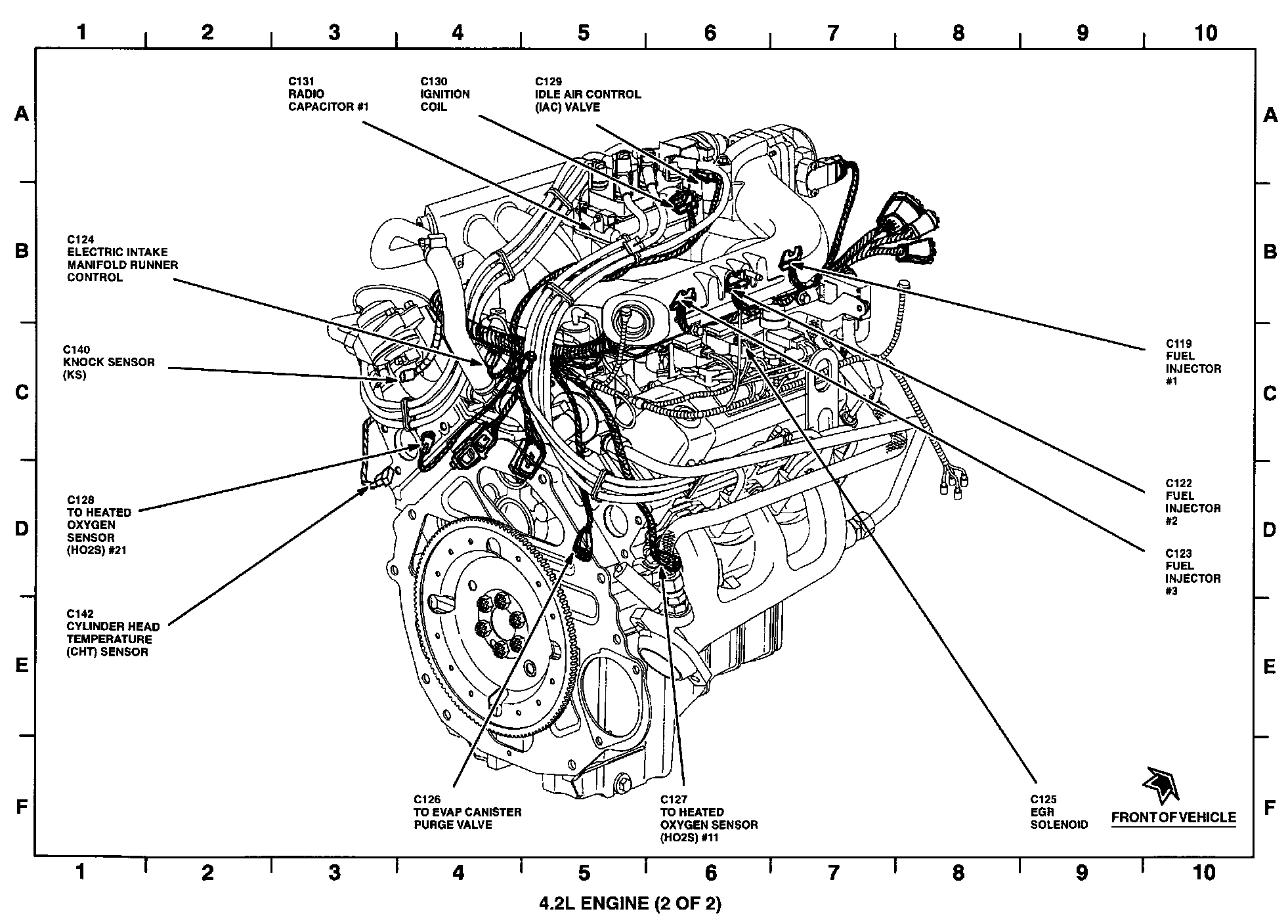 1 2 3 4 5 6 7 8 9 10

A

B

C

D

E

F

C131
RADIO
CAPACITOR #1

C130
IGNITION
COIL

C129
IDLE AIR CONTROL
(IAC) VALVE

C124
ELECTRIC INTAKE
MANIFOLD RUNNER
CONTROL

C140
KNOCK SENSOR
(KS)

C128
TO HEATED
OXYGEN
SENSOR
(HO2S) #21

C142
CYLINDER HEAD
TEMPERATURE
(CHT) SENSOR

C119
FUEL
INJECTOR
#1

C122
FUEL
INJECTOR
#2

C123
FUEL
INJECTOR
#3

C126
TO EVAP CANISTER
PURGE VALVE

C127
TO HEATED
OXYGEN SENSOR
(HO2S) #11

C125
EGR
SOLENOID

FRONT OF VEHICLE

A

B

C

D

E

F

1 2 3 4 5 6 7 8 9 10

4.2L ENGINE (2 OF 2)