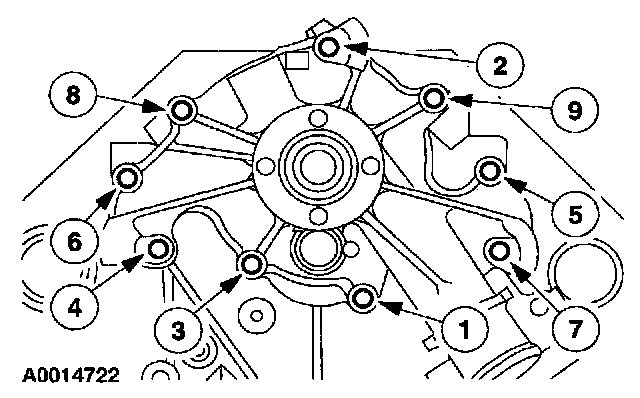 2
8
9
5
6
4
3
1
7
A0014722