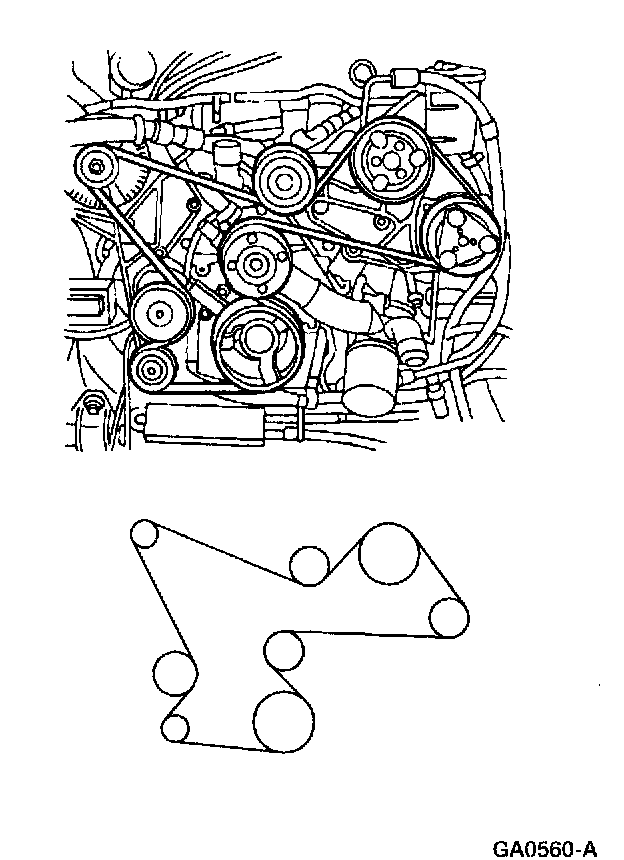 GA0560-A