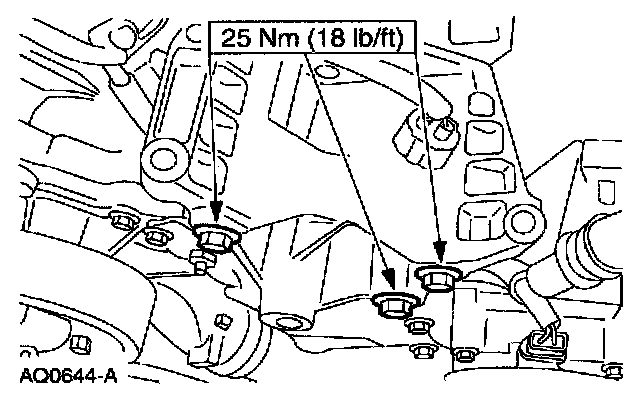 25 Nm (18 lb/ft)

AQ0644-A