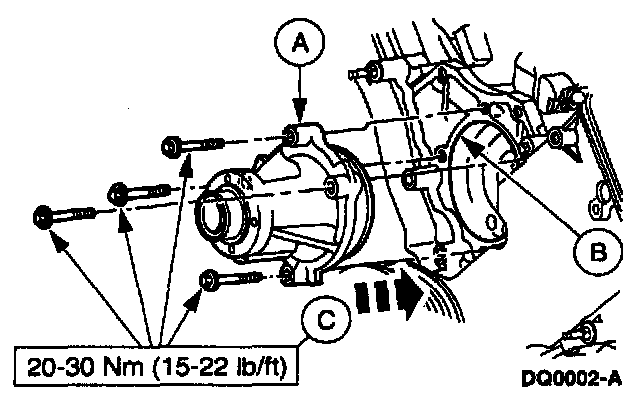 A

B

C

20-30 Nm (15-22 lb/ft)

DQ0002-A