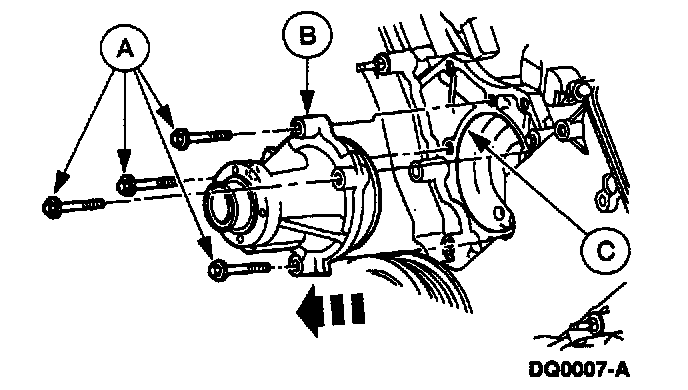 A
B
C
DQ0007-A