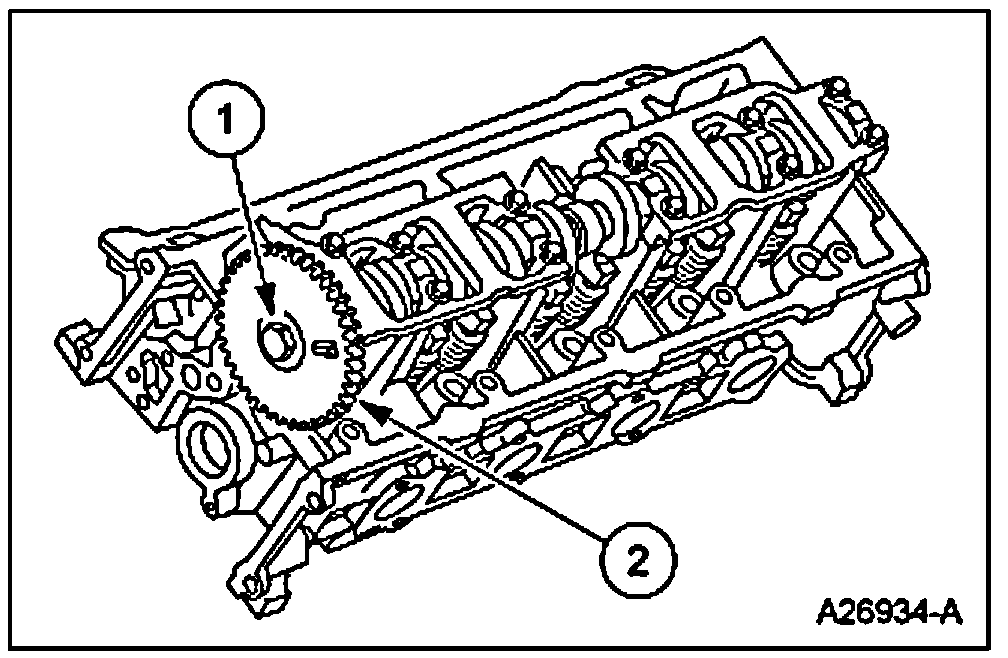 1
2
A26934-A