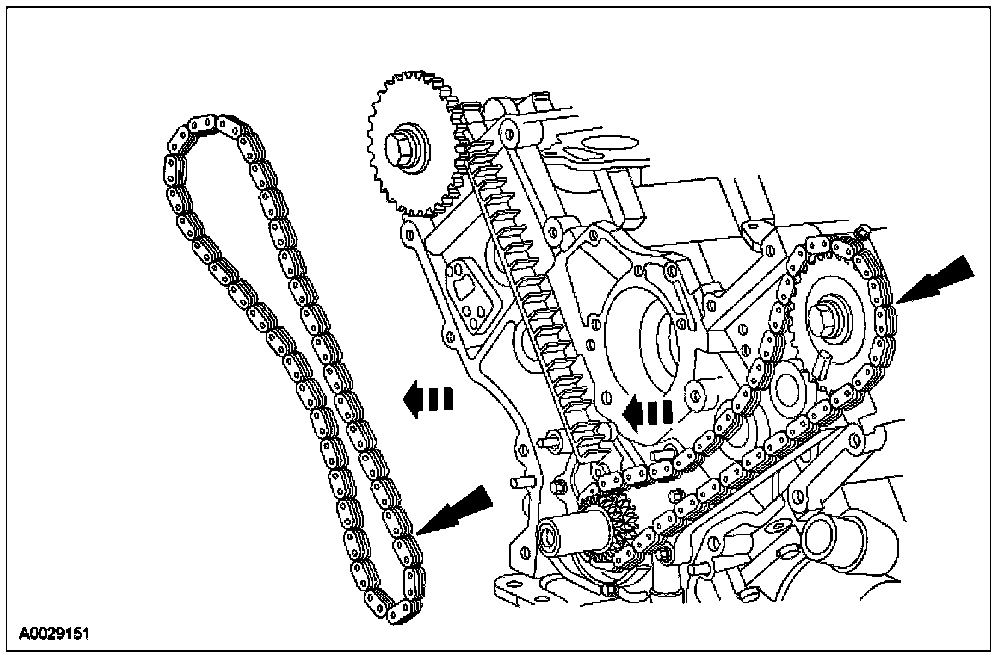 A0029151