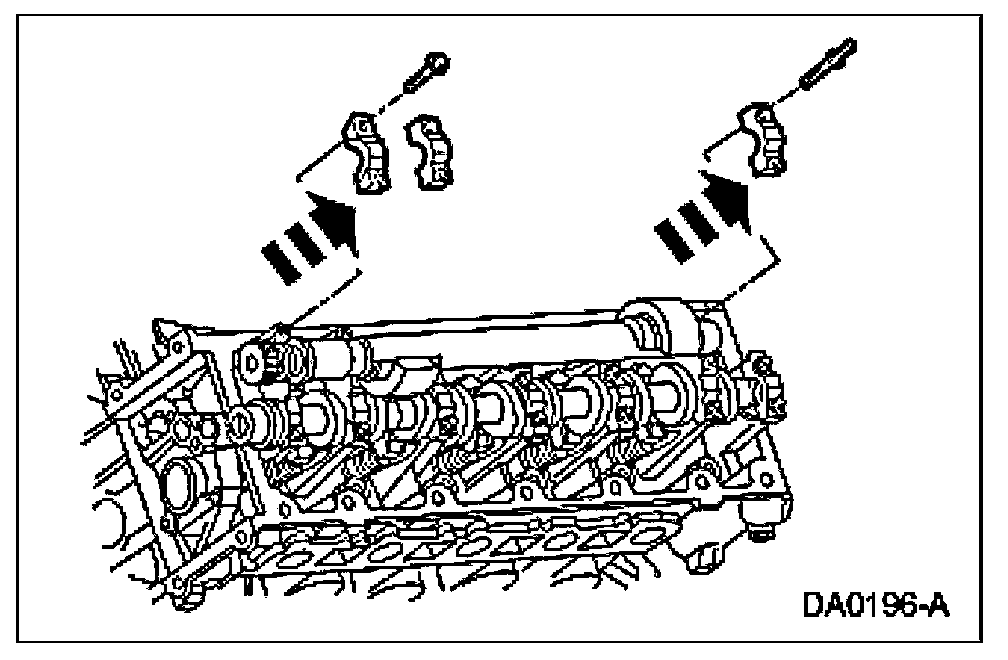 DA0196-A