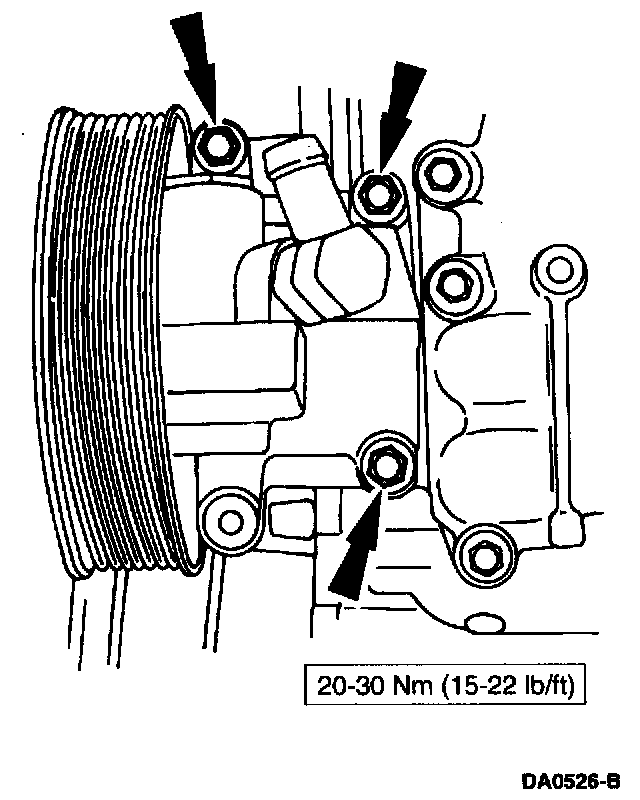 20-30 Nm (15-22 lb/ft)

DA0526-B