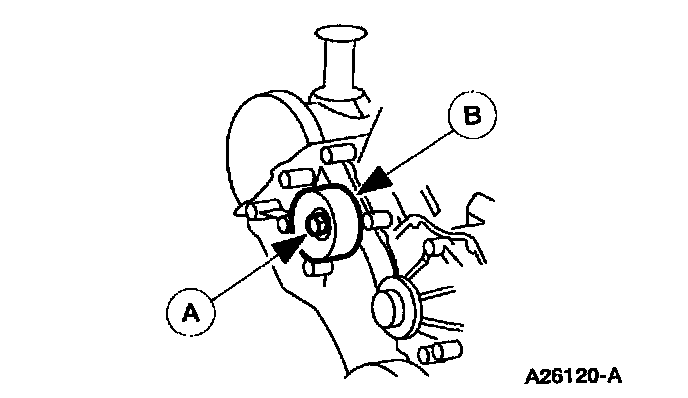 B

A

A26120-A