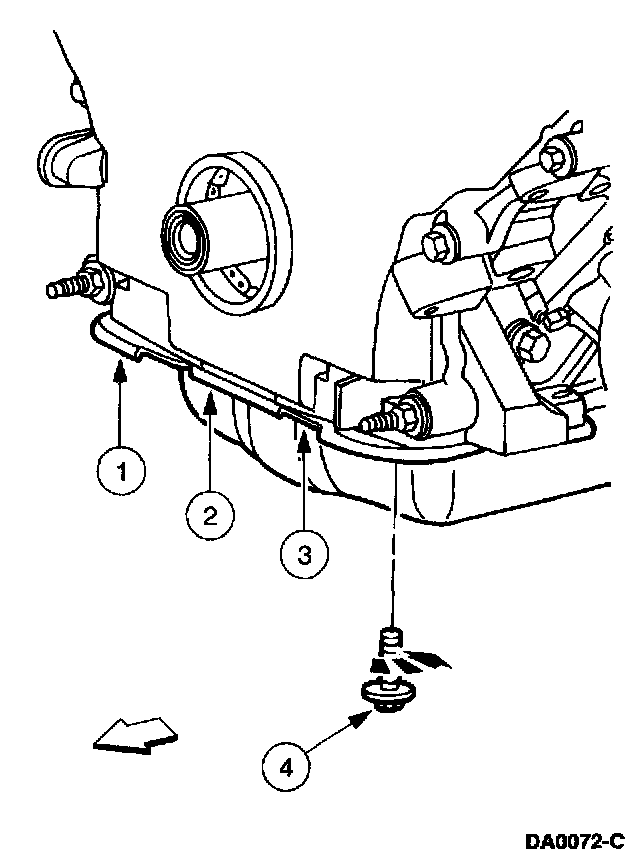 1
2
3
4
DA0072-C