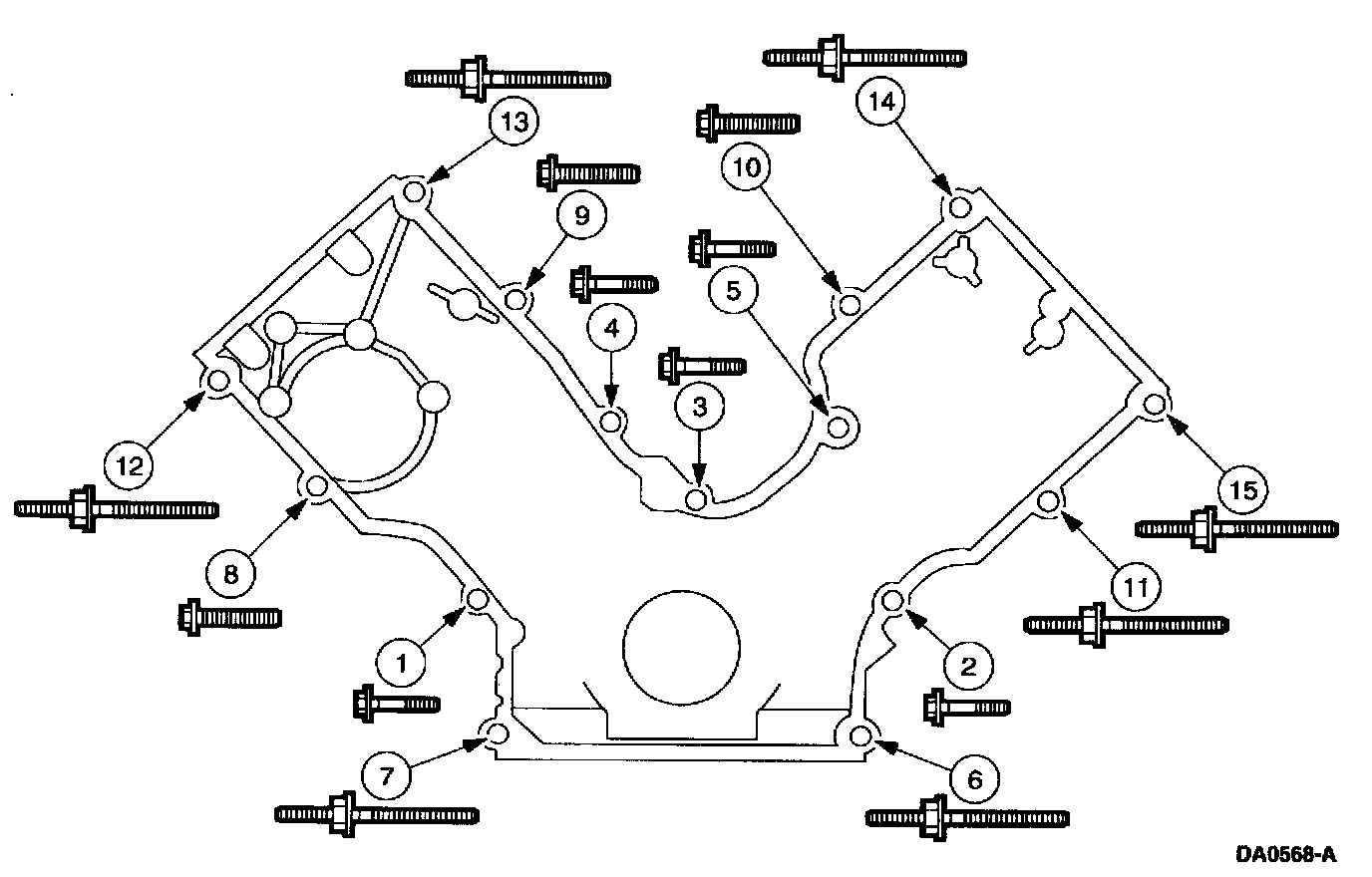 13
14
10
9
5
4
3
12
15
8
11
1
2
7
6
DA0568-A