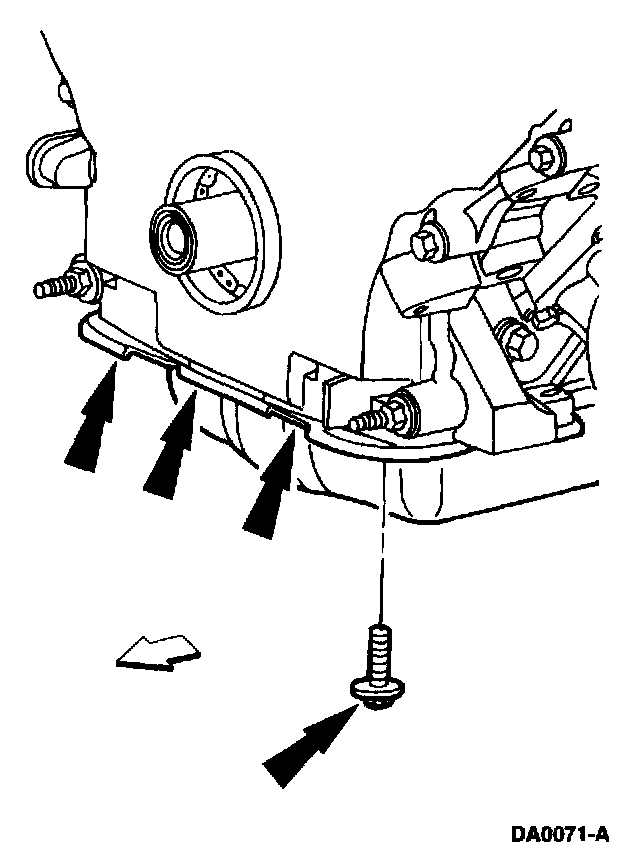 DA0071-A