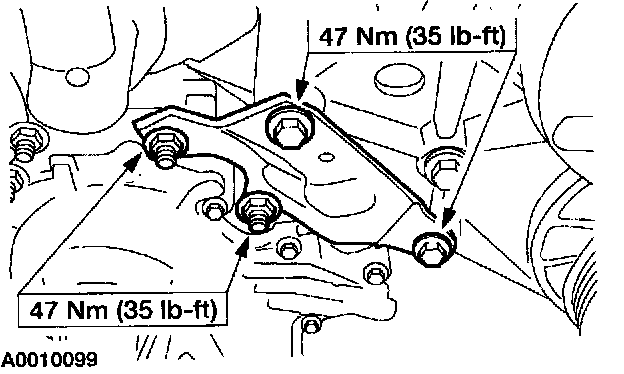 47 Nm (35 lb-ft)

47 Nm (35 lb-ft)

A0010099