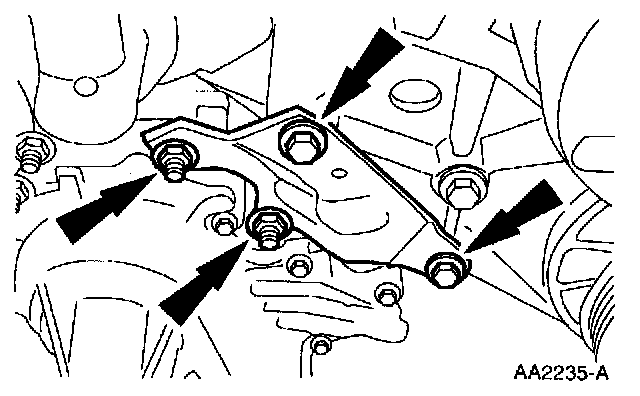 AA2235-A