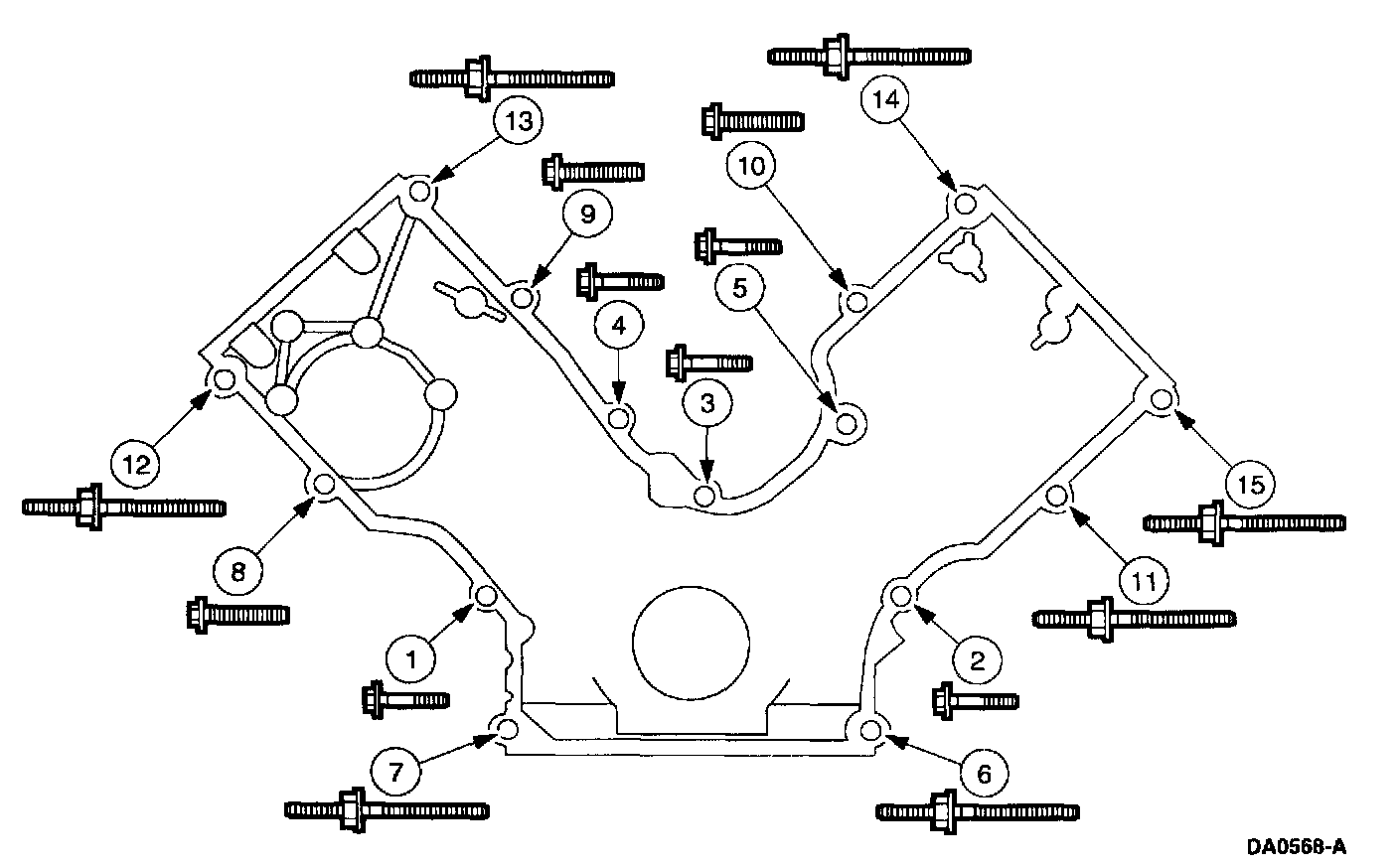 13
14
10
9
5
4
3
12
15
8
11
1
2
7
6
DA0568-A