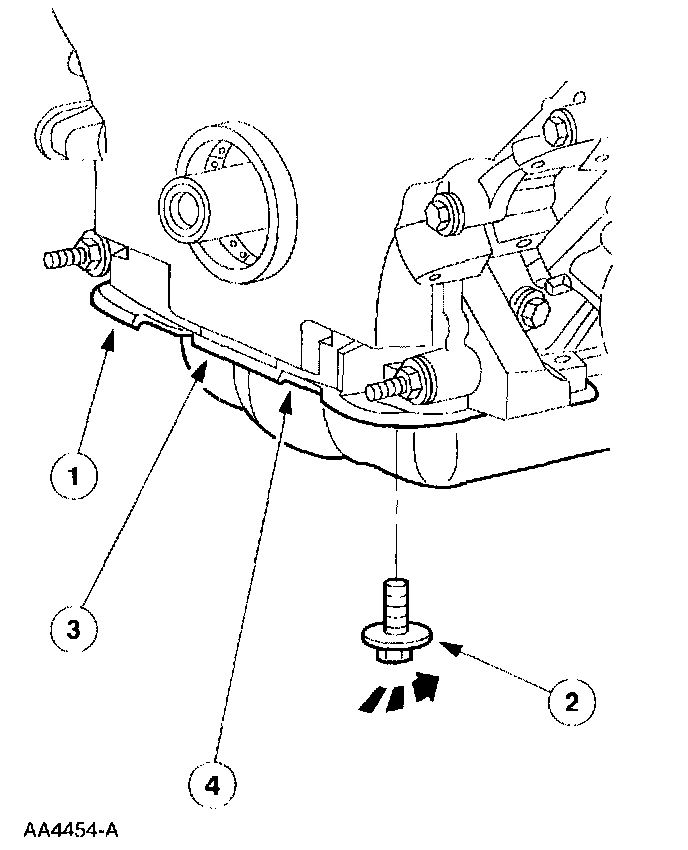 1

3

4

2

AA4454-A