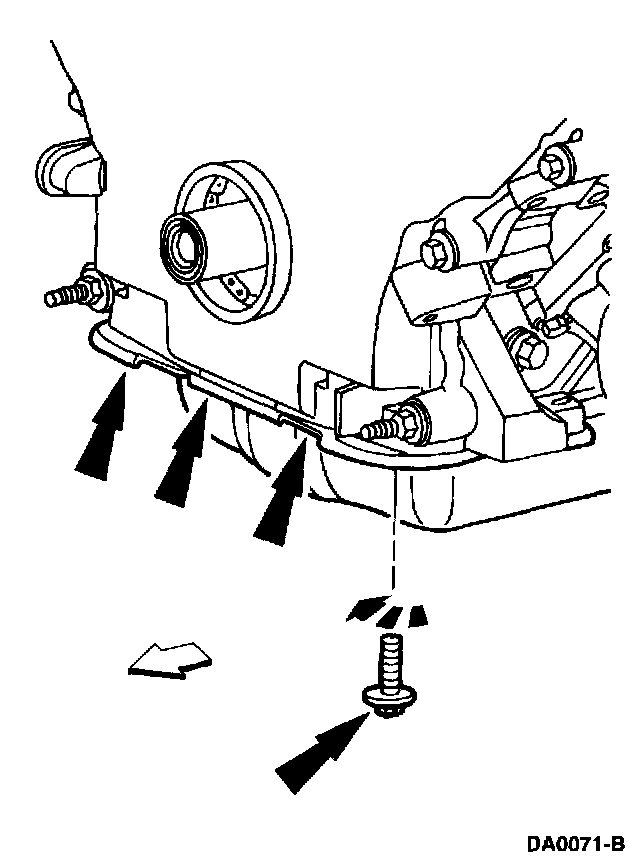 DA0071-B