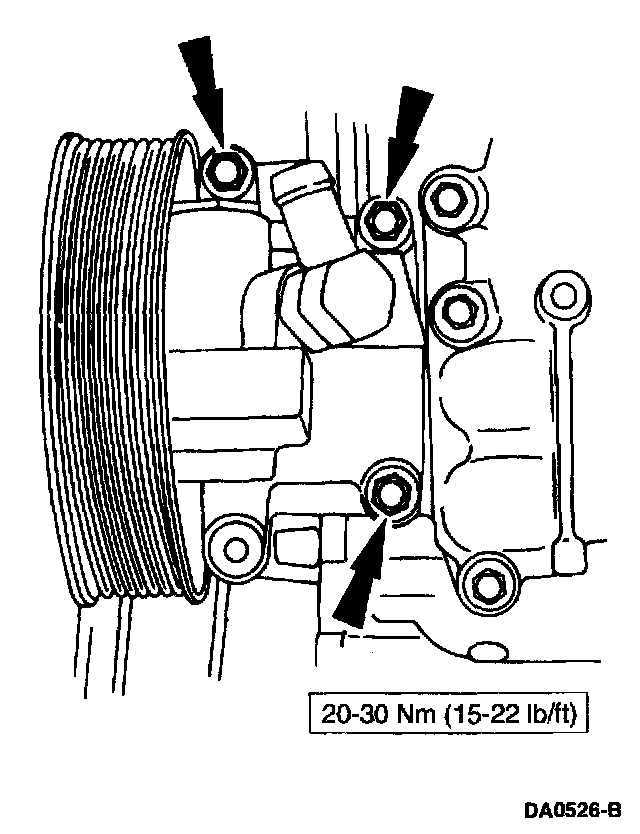 20-30 Nm (15-22 lb/ft)

DA0526-B