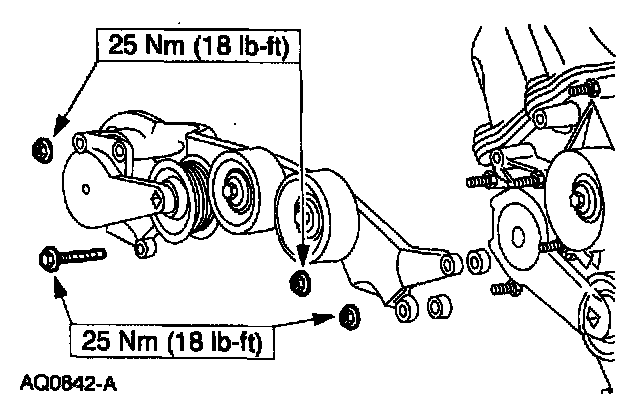 25 Nm (18 lb-ft)

25 Nm (18 lb-ft)

AQ0842-A