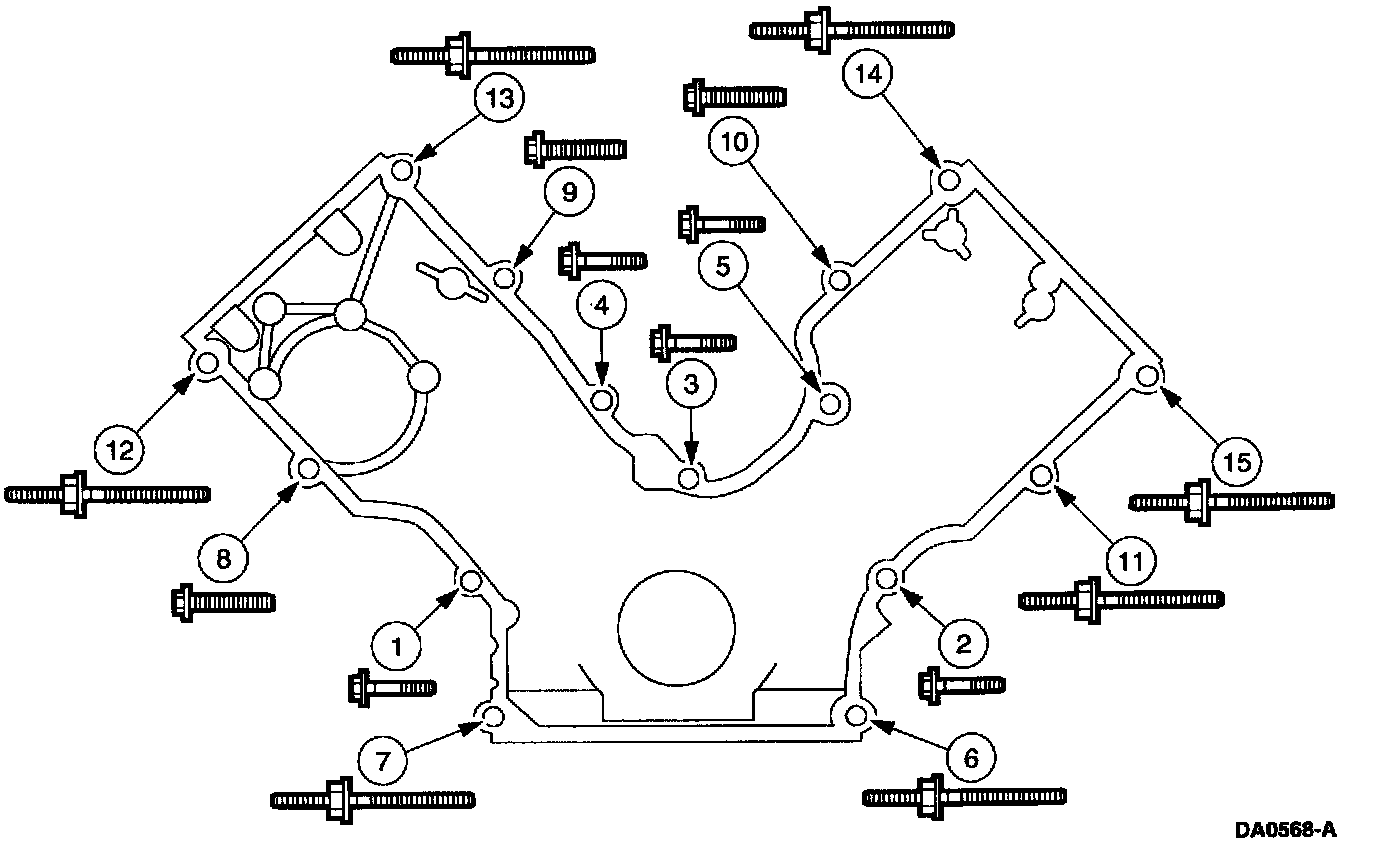 13
14
10
9
5
4
3
12
15
8
11
1
2
7
6
DA0568-A