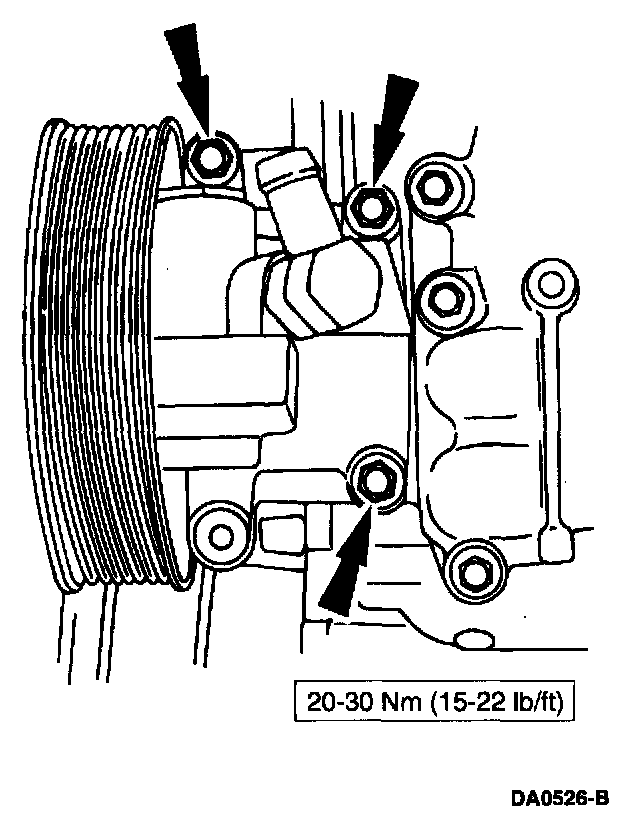 20-30 Nm (15-22 lb/ft)

DA0526-B