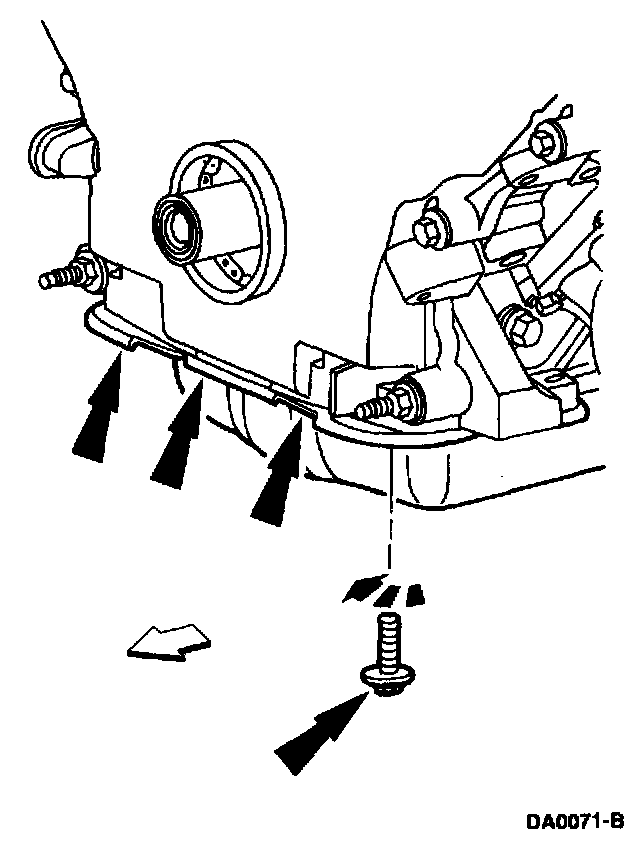 DA0071-B