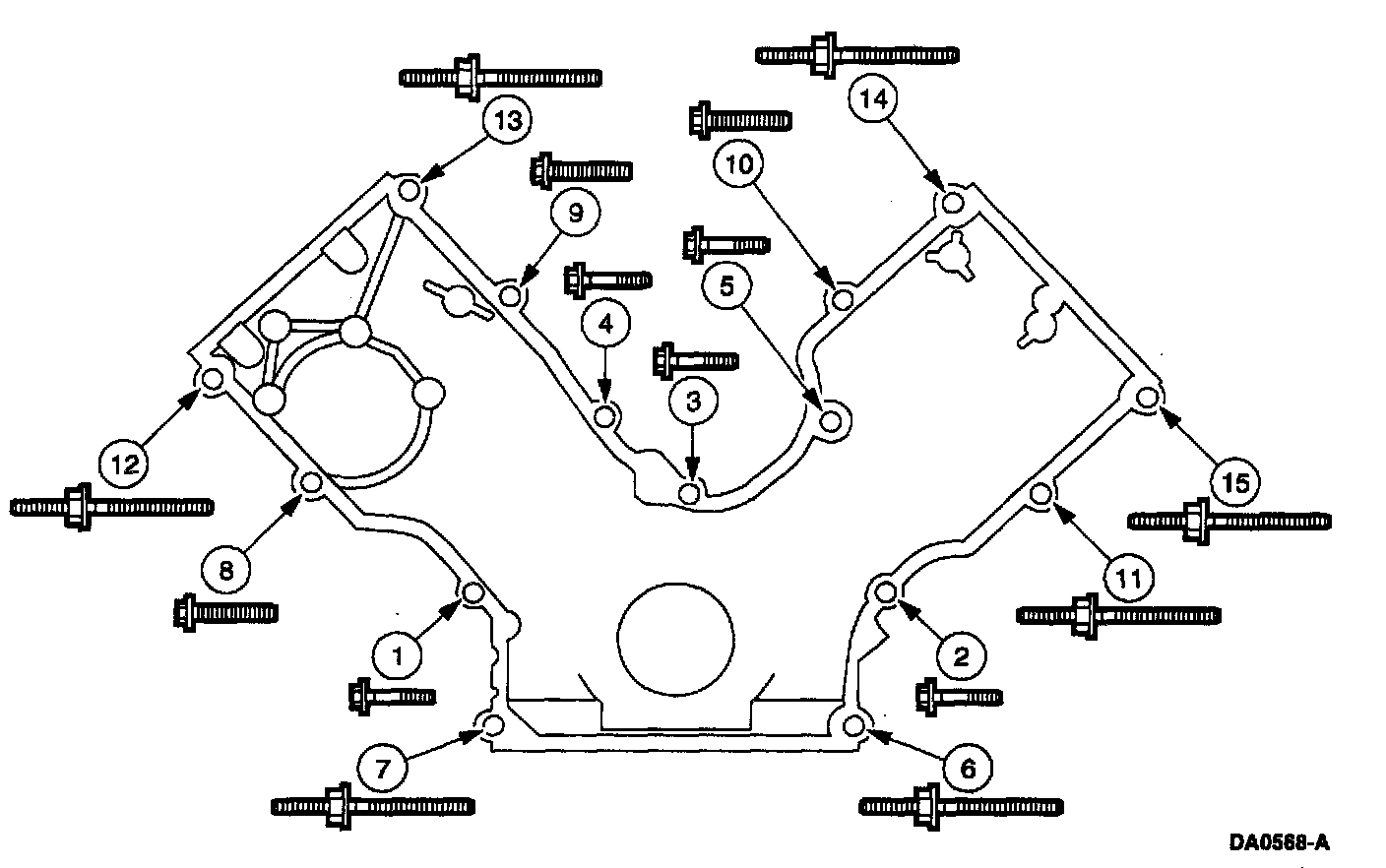 13
14
10
9
5
4
3
12
15
8
11
1
2
7
6
DA0568-A