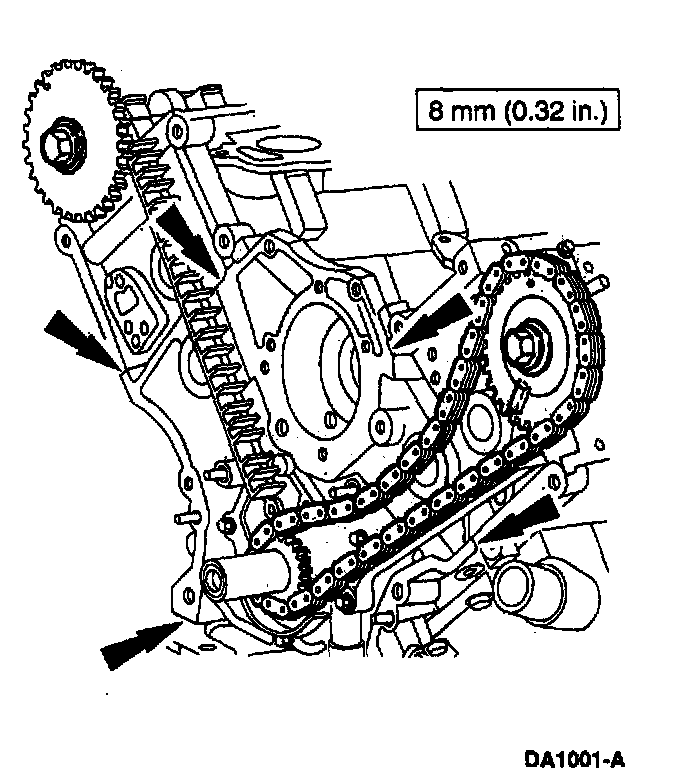 8 mm (0.32 in.)

DA1001-A