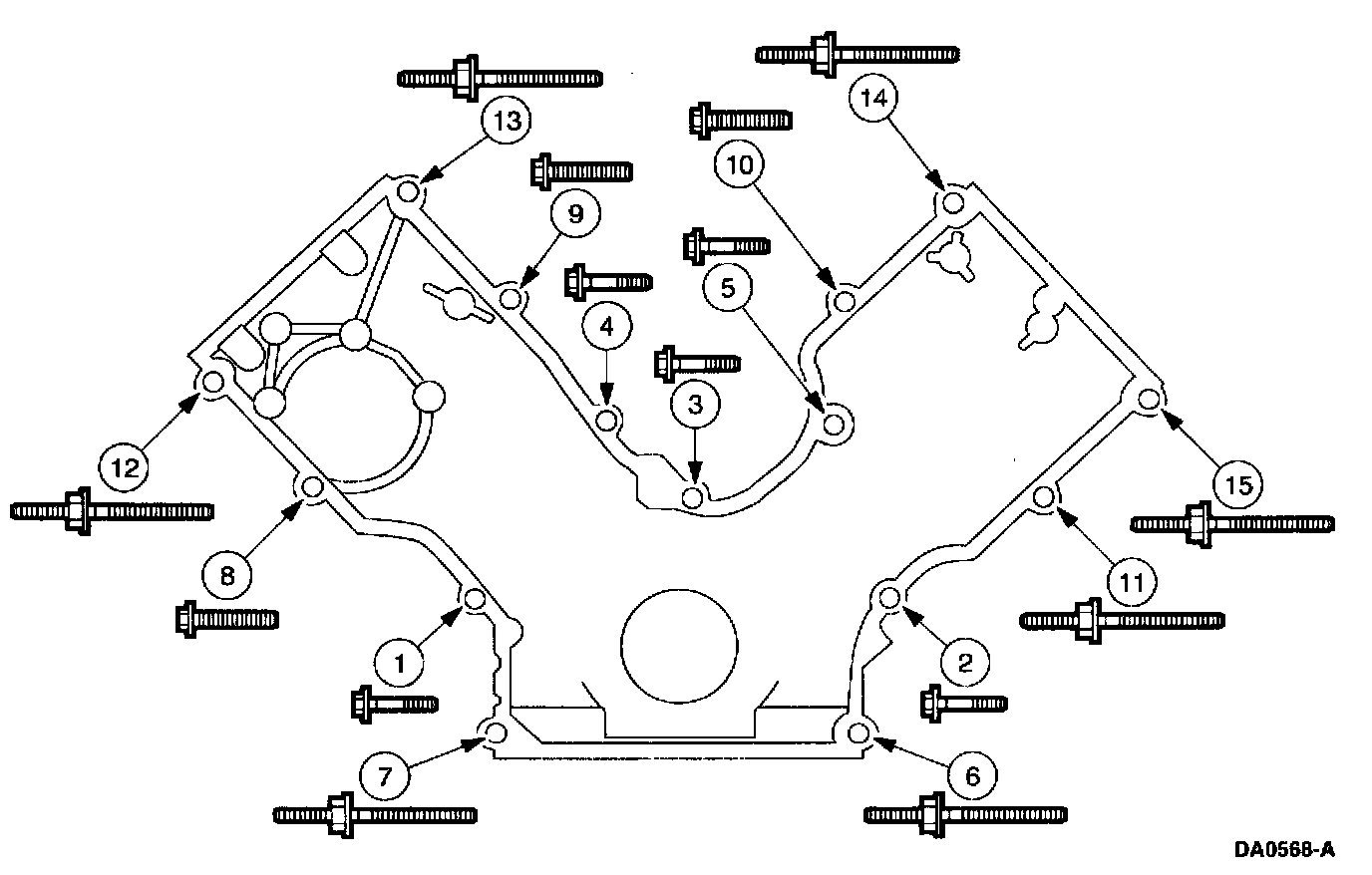 13
14
10
9
5
4
3
12
15
8
11
1
2
7
6
DA0568-A