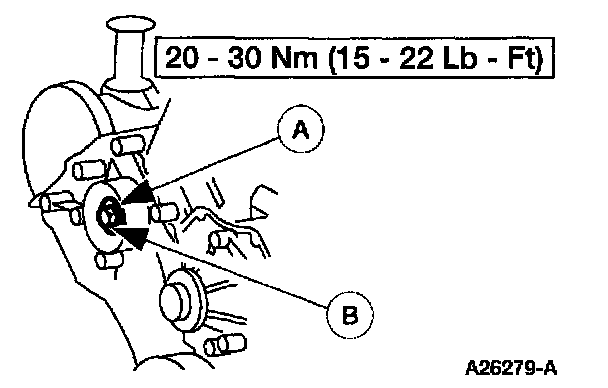 20 - 30 Nm (15 - 22 Lb - Ft)

A

B

A26279-A